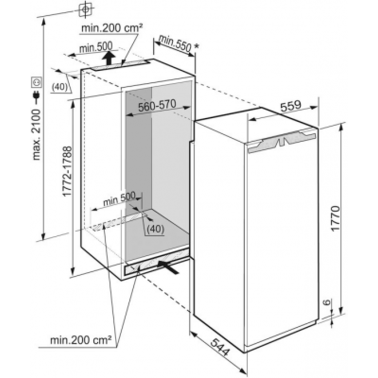 min.200 cm²
min.500
min.550 *
(40)
max. 2100
560-570
559
1772-1788
min.500
(40)
1770
6
min.200 cm²
544